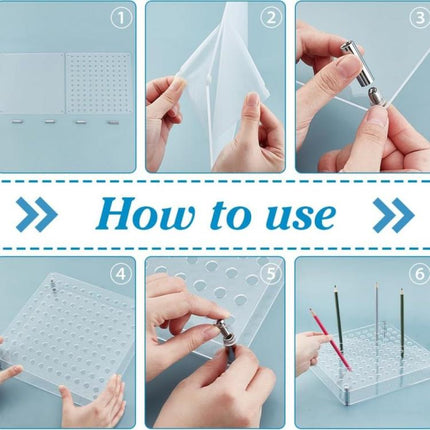 1
2
3
How to use
4
5
6